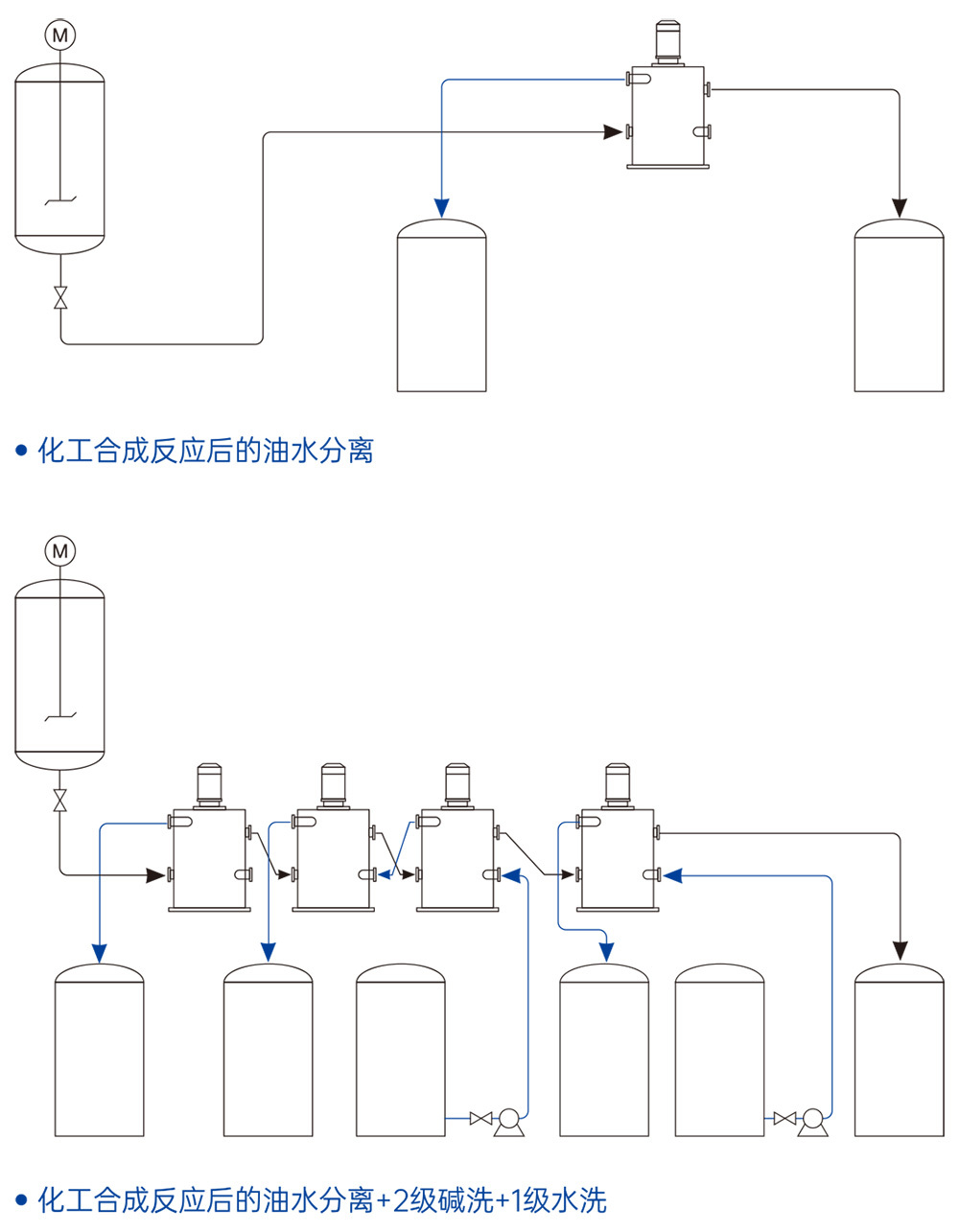 M

• 化工合成反应后的油水分离

M

• 化工合成反应后的油水分离+2级碱洗+1级水洗